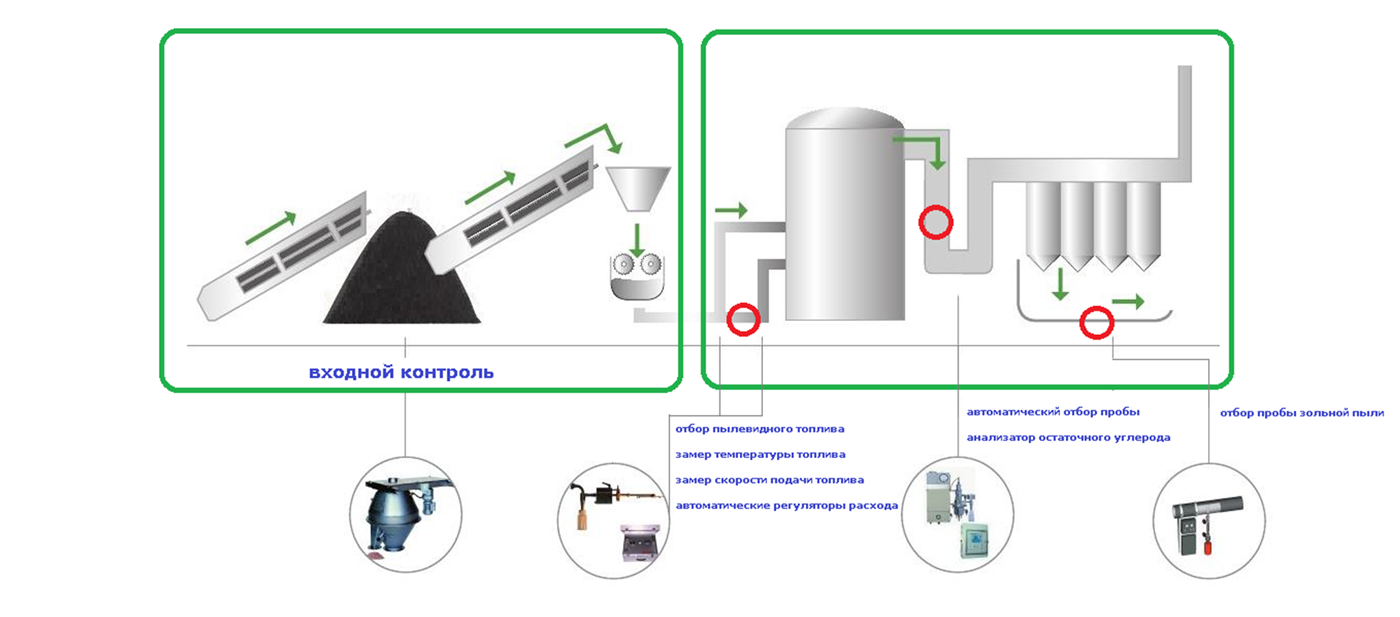 входной контроль

отбор пылевидного топлива
замер температуры топлива
замер скорости подачи топлива
автоматические регуляторы расхода

автоматический отбор пробы
анализатор остаточного углерода

отбор пробы зольной пыли